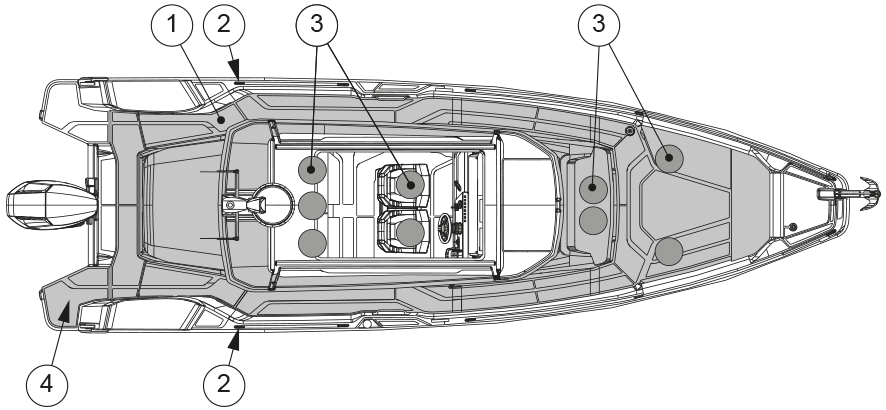 1
2
3
3
4
2